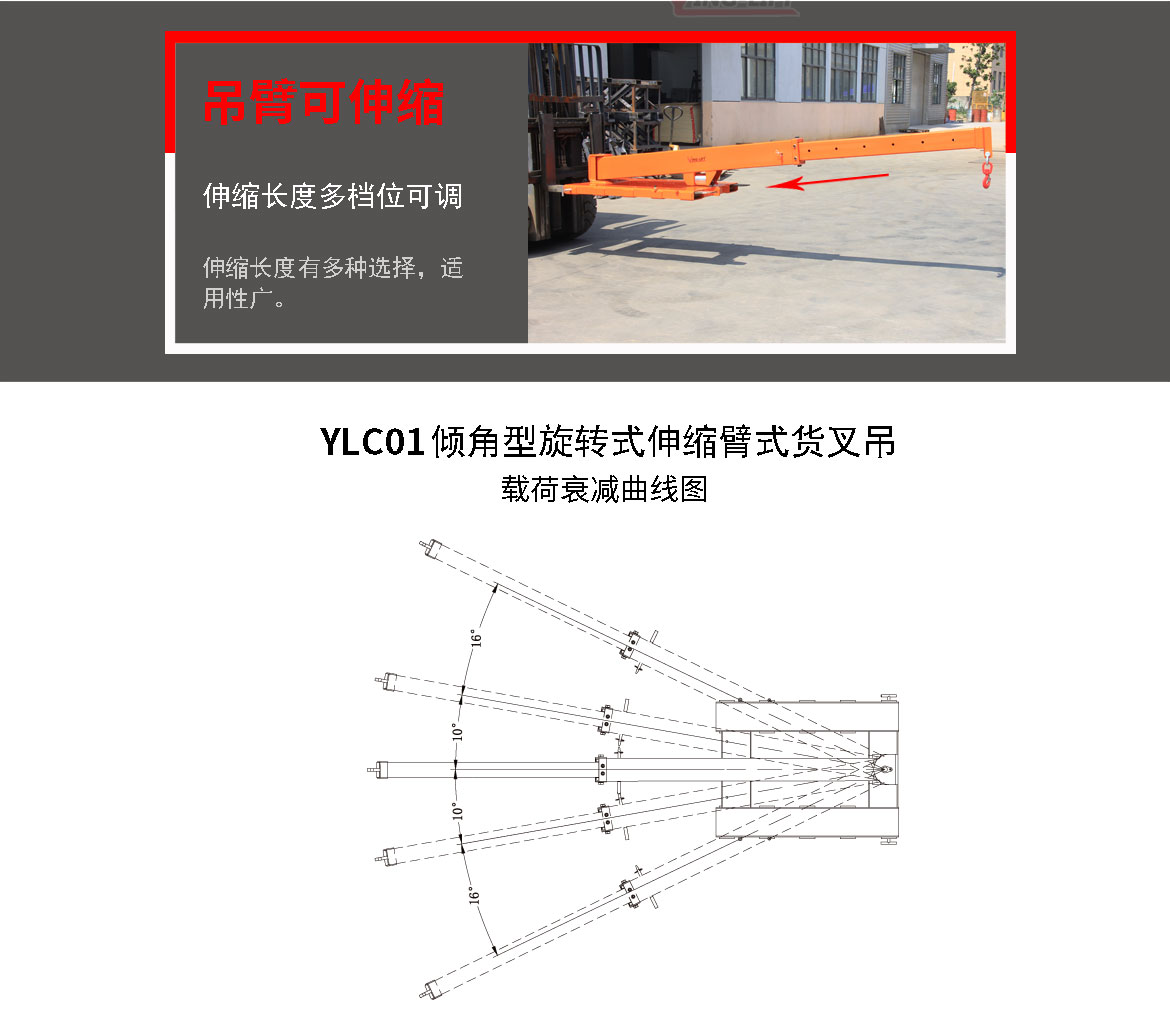 吊臂可伸缩

伸缩长度多档位可调

伸缩长度有多种选择，适用性广。

YLC01 倾角型旋转式伸缩臂式货叉吊
载荷衰减曲线图

16°
10°
10°
16°