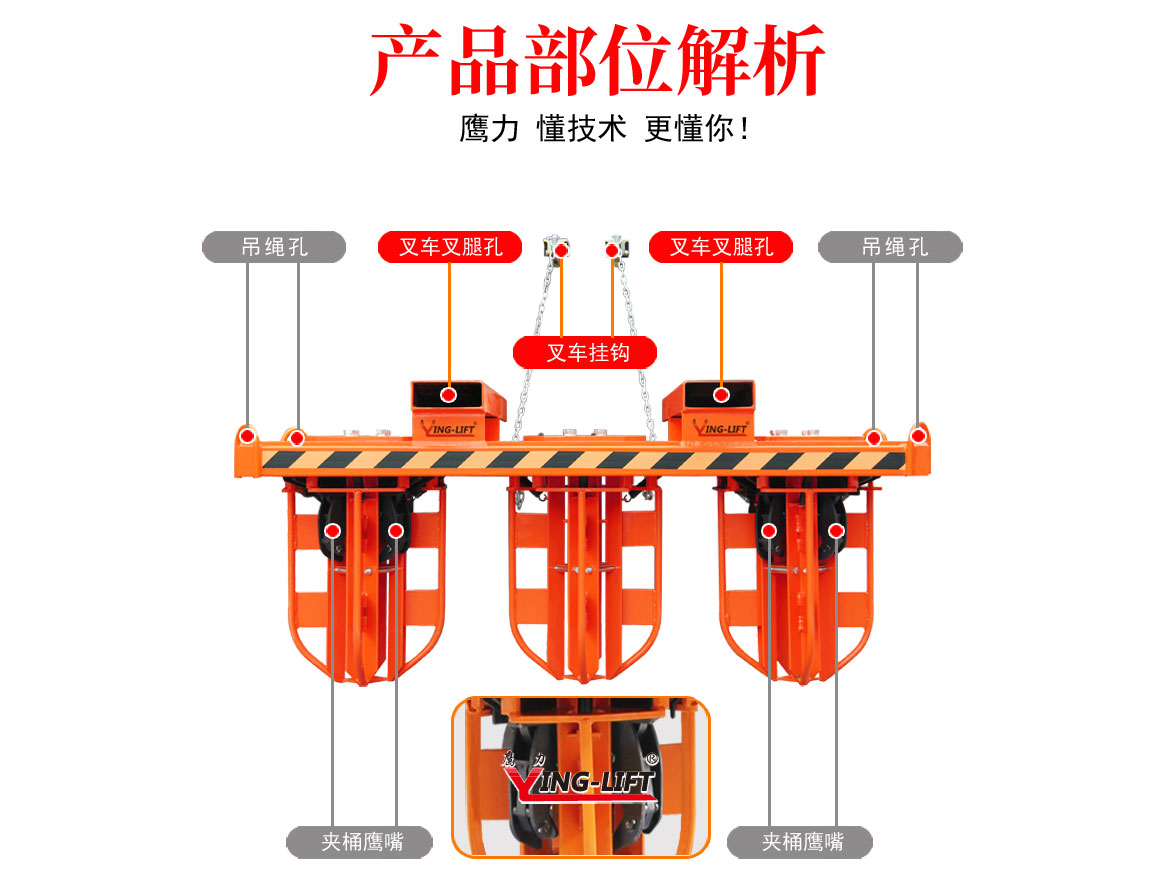 产品部位解析

鹰力 懂技术 更懂你！

吊绳孔

叉车叉腿孔

叉车叉腿孔

吊绳孔

叉车挂钩

YING-LIFT

YING-LIFT

鹰力

YING-LIFT

夹桶鹰嘴

夹桶鹰嘴